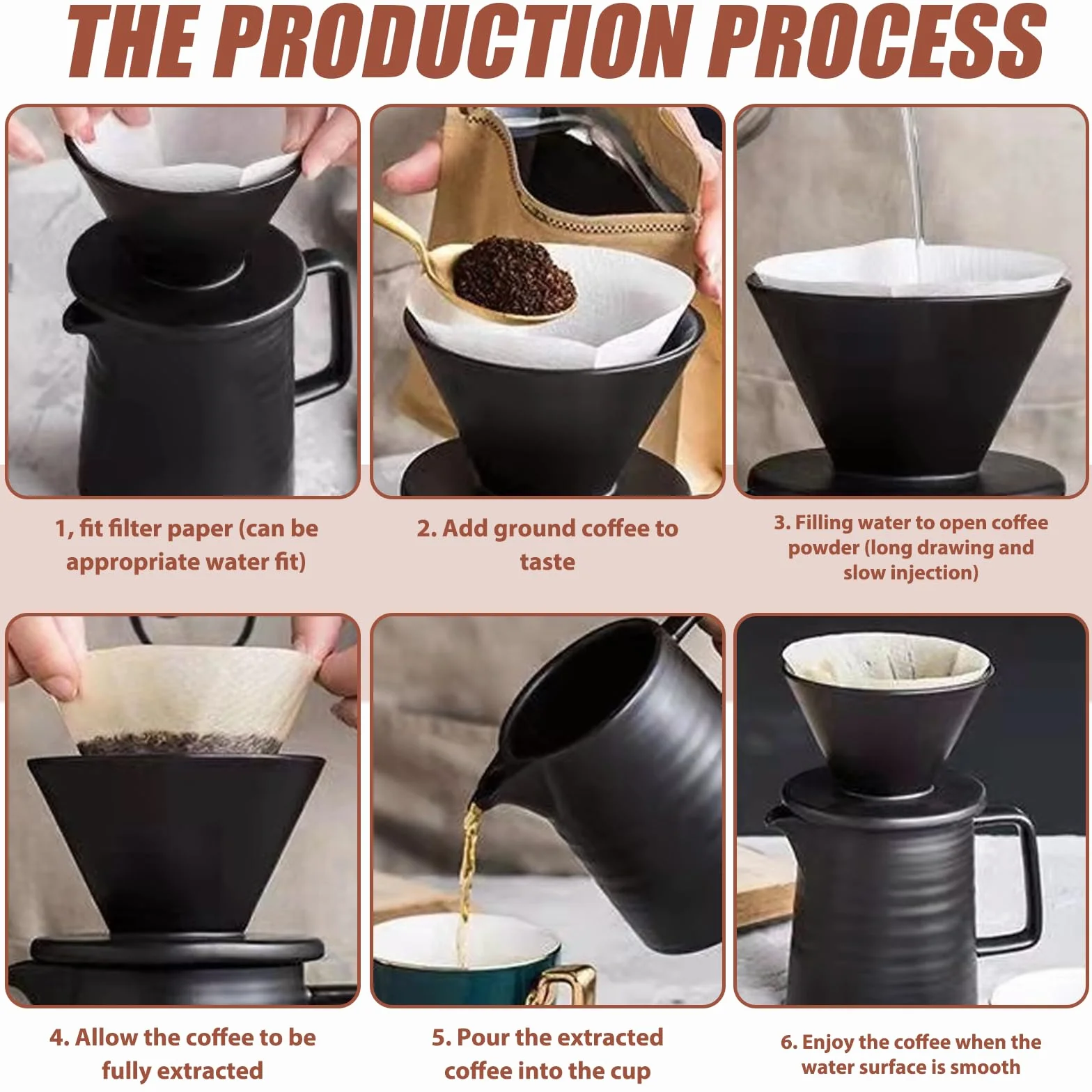 THE PRODUCTION PROCESS

1, fit filter paper (can be appropriate water fit)

2. Add ground coffee to taste

3. Filling water to open coffee powder (long drawing and slow injection)

4. Allow the coffee to be fully extracted

5. Pour the extracted coffee into the cup

6. Enjoy the coffee when the water surface is smooth