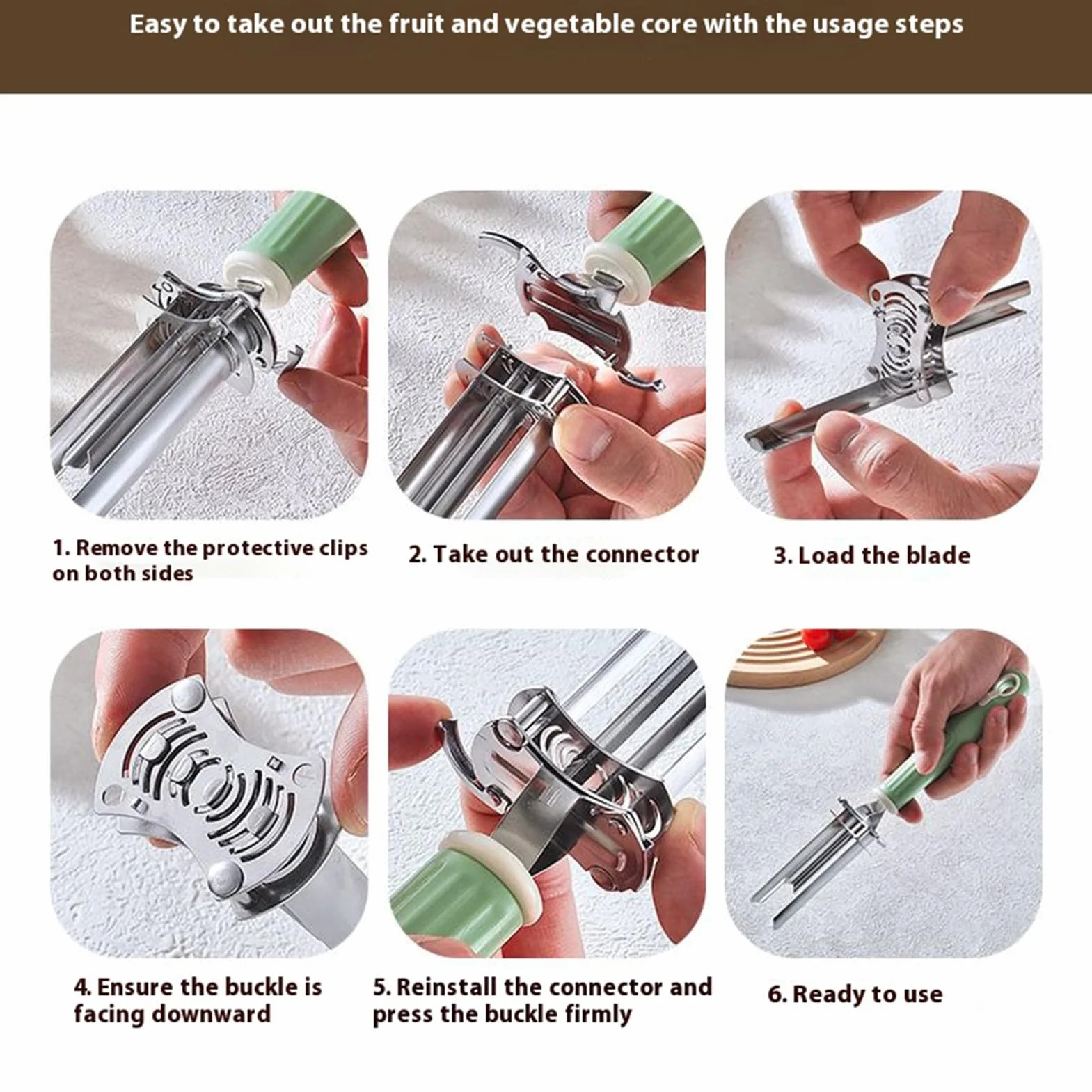 Easy to take out the fruit and vegetable core with the usage steps

1. Remove the protective clips on both sides

2. Take out the connector

3. Load the blade

4. Ensure the buckle is facing downward

5. Reinstall the connector and press the buckle firmly

6. Ready to use