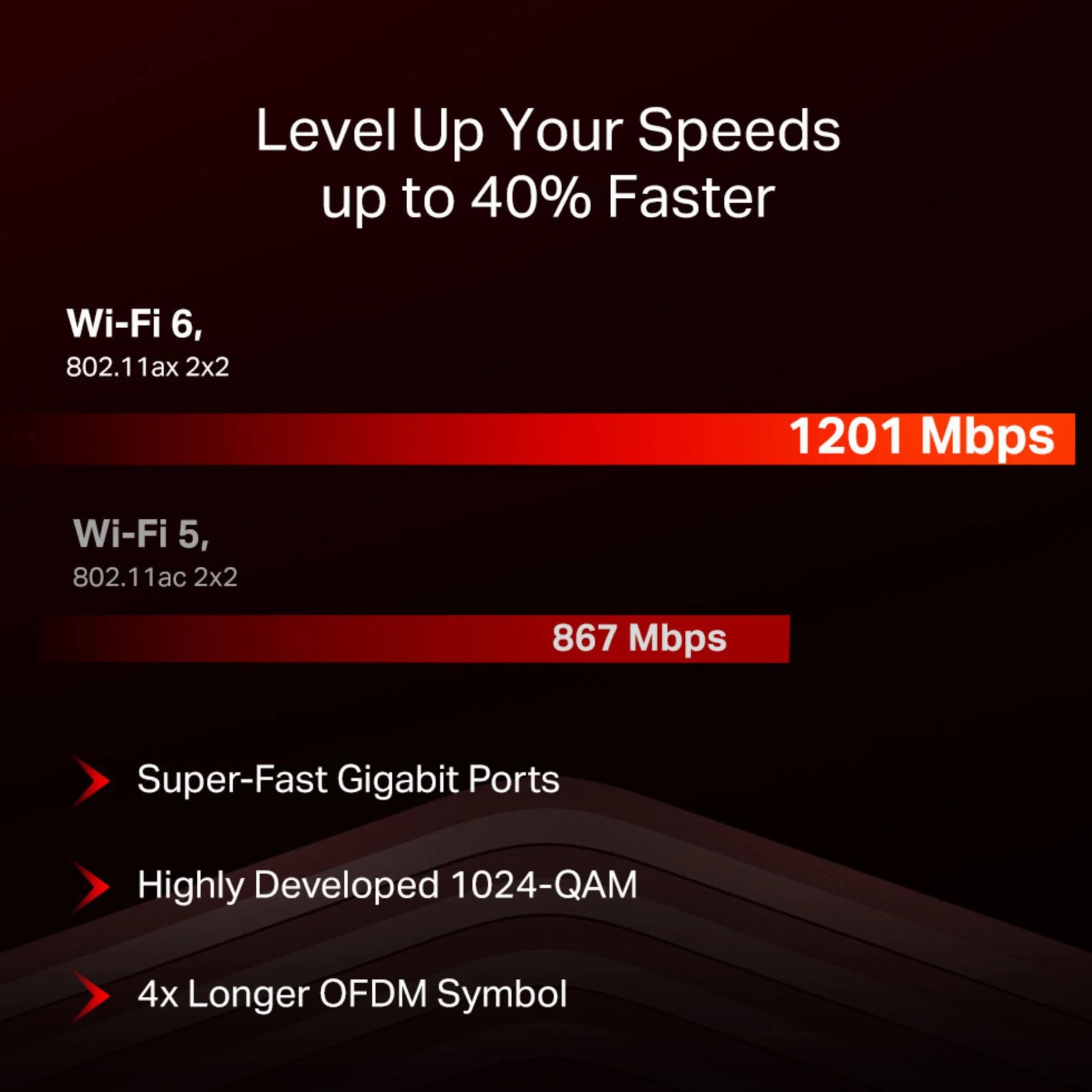 Level Up Your Speeds up to 40% Faster

Wi-Fi 6,
802.11ax 2x2

1201 Mbps

Wi-Fi 5,
802.11ac 2x2

867 Mbps

Super-Fast Gigabit Ports

Highly Developed 1024-QAM

4x Longer OFDM Symbol