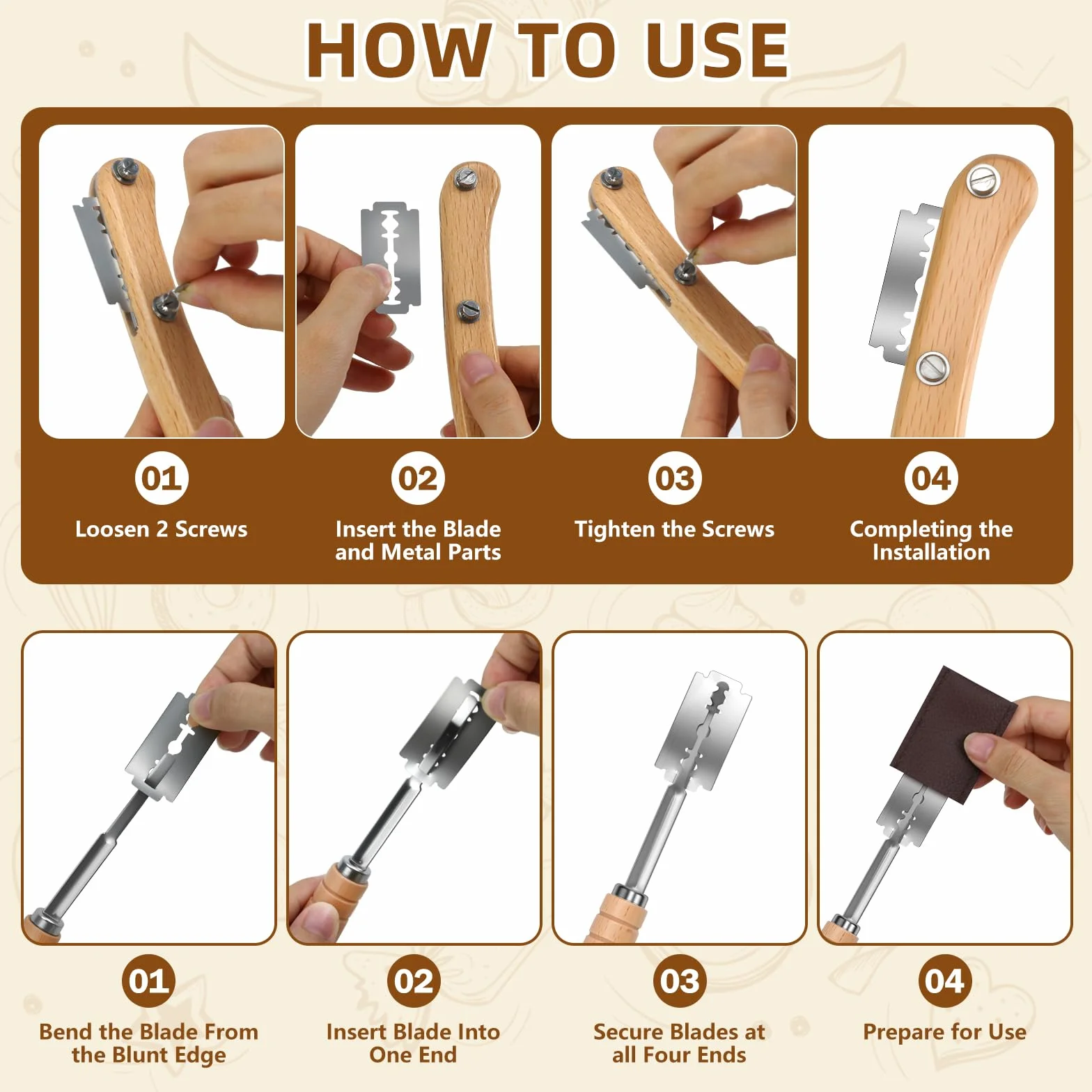 HOW TO USE

01
Loosen 2 Screws

02
Insert the Blade and Metal Parts

03
Tighten the Screws

04
Completing the Installation

01
Bend the Blade From the Blunt Edge

02
Insert Blade Into One End

03
Secure Blades at all Four Ends

04
Prepare for Use