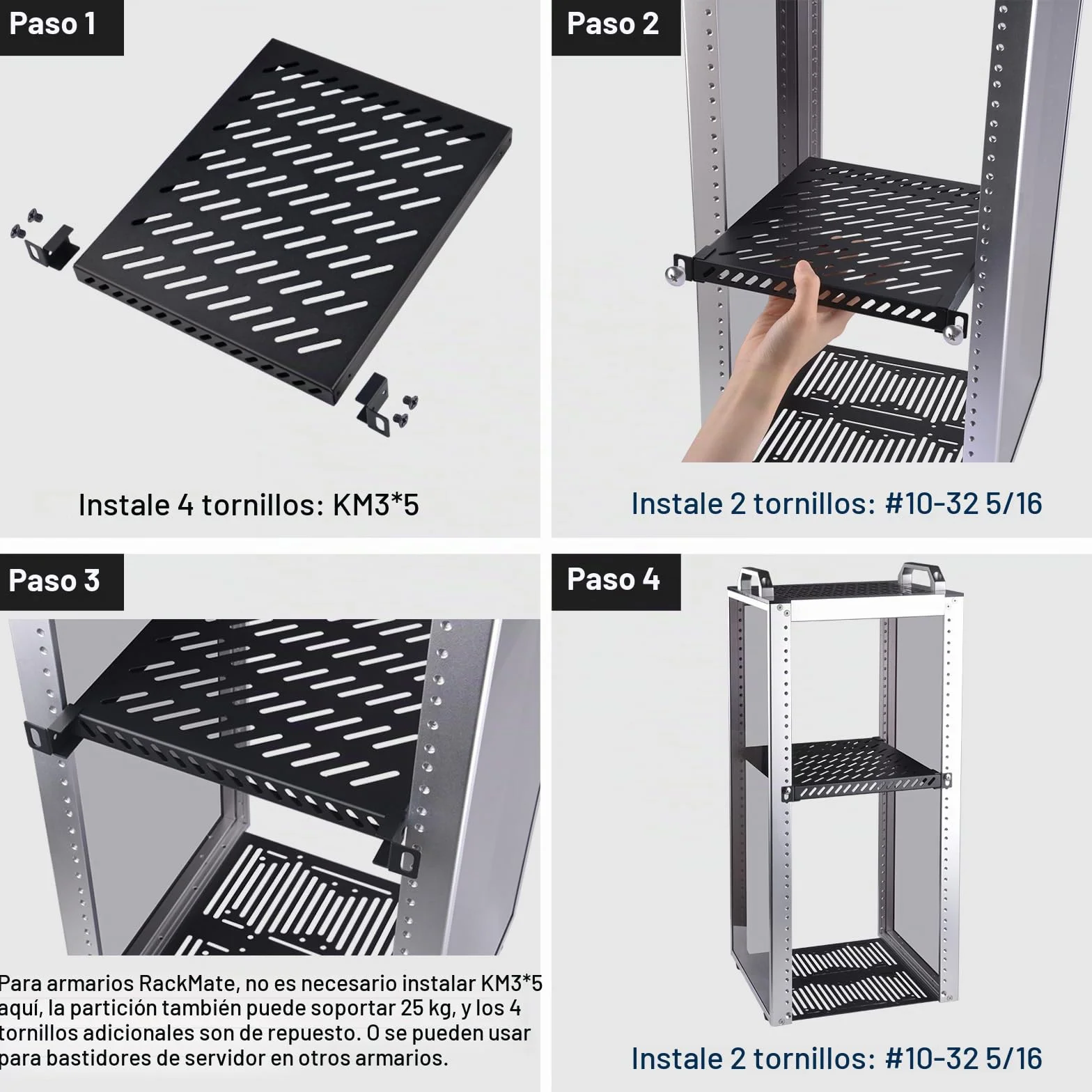 Paso 1

Instale 4 tornillos: KM3*5

Paso 2

Instale 2 tornillos: #10-32 5/16

Paso 3

Para armarios RackMate, no es necesario instalar KM3*5 aquí, la partición también puede soportar 25 kg, y los 4 tornillos adicionales son de repuesto. O se pueden usar para bastidores de servidor en otros armarios.

Paso 4

Instale 2 tornillos: #10-32 5/16