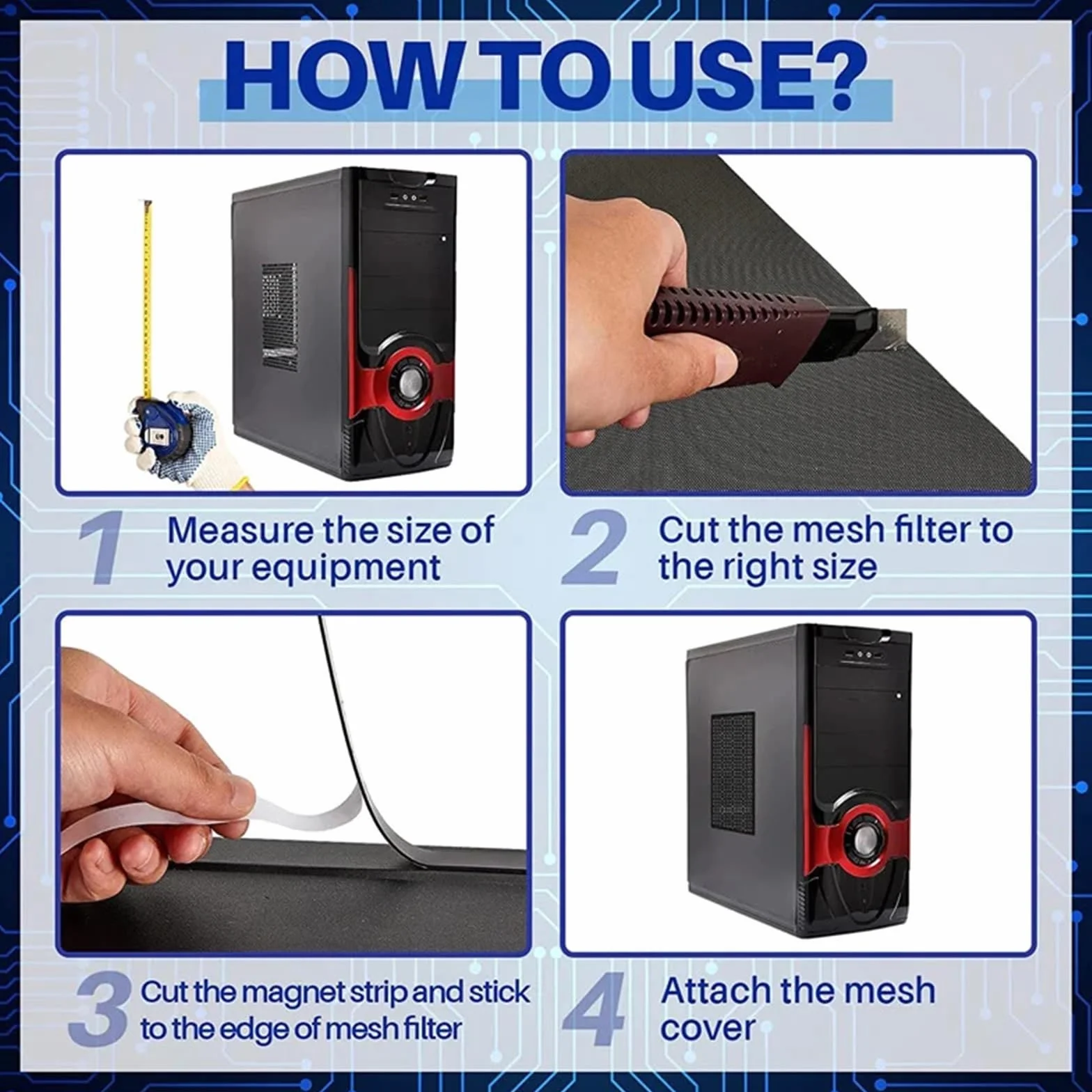 HOW TO USE?

1 Measure the size of your equipment

2 Cut the mesh filter to the right size

3 Cut the magnet strip and stick to the edge of mesh filter

4 Attach the mesh cover