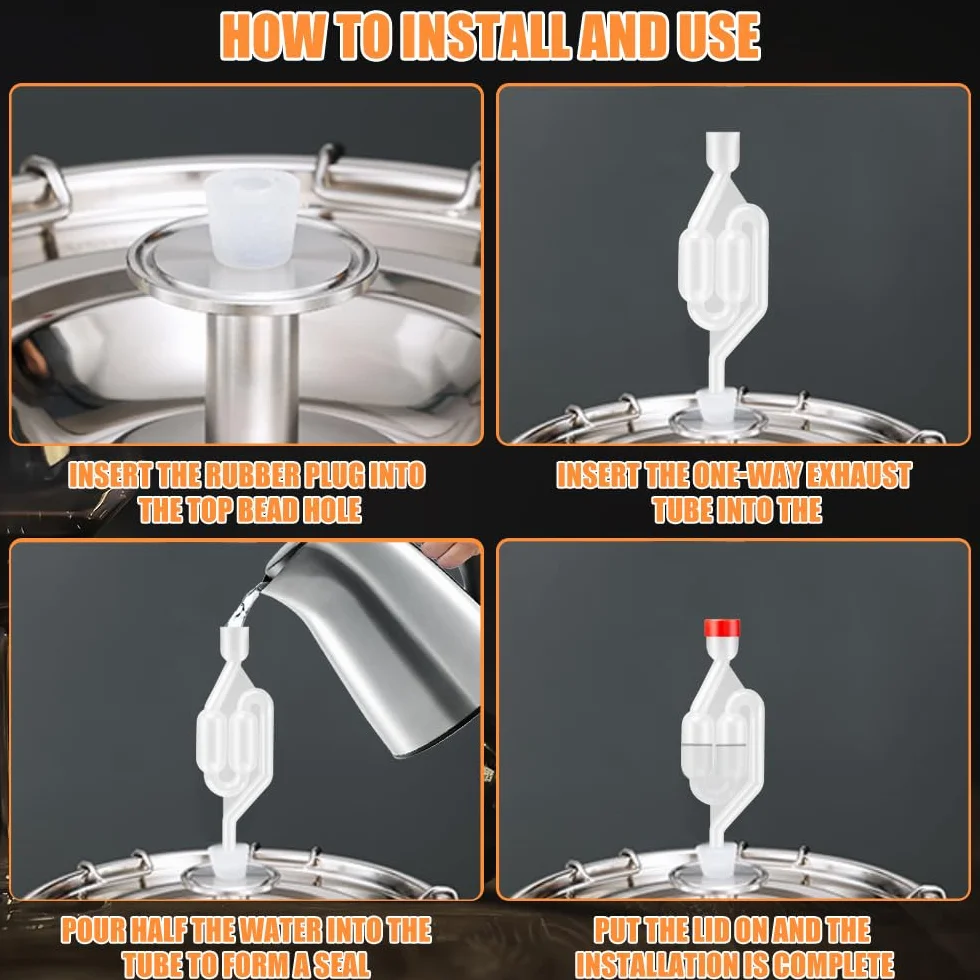 HOW TO INSTALL AND USE

INSERT THE RUBBER PLUG INTO THE TOP BEAD HOLE

INSERT THE ONE-WAY EXHAUST TUBE INTO THE

POUR HALF THE WATER INTO THE TUBE TO FORM A SEAL

PUT THE LID ON AND THE INSTALLATION IS COMPLETE