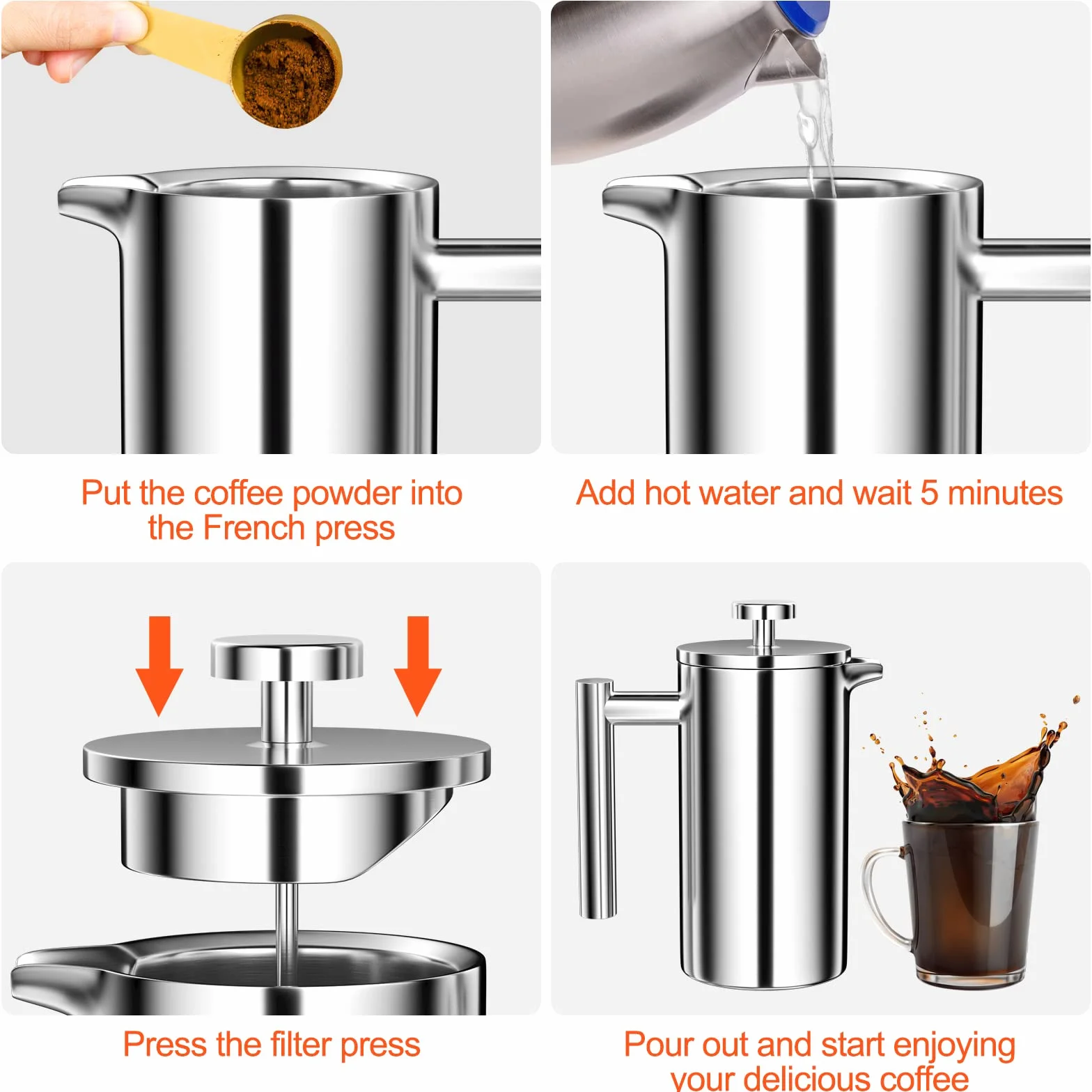 Put the coffee powder into the French press

Add hot water and wait 5 minutes

Press the filter press

Pour out and start enjoying your delicious coffee