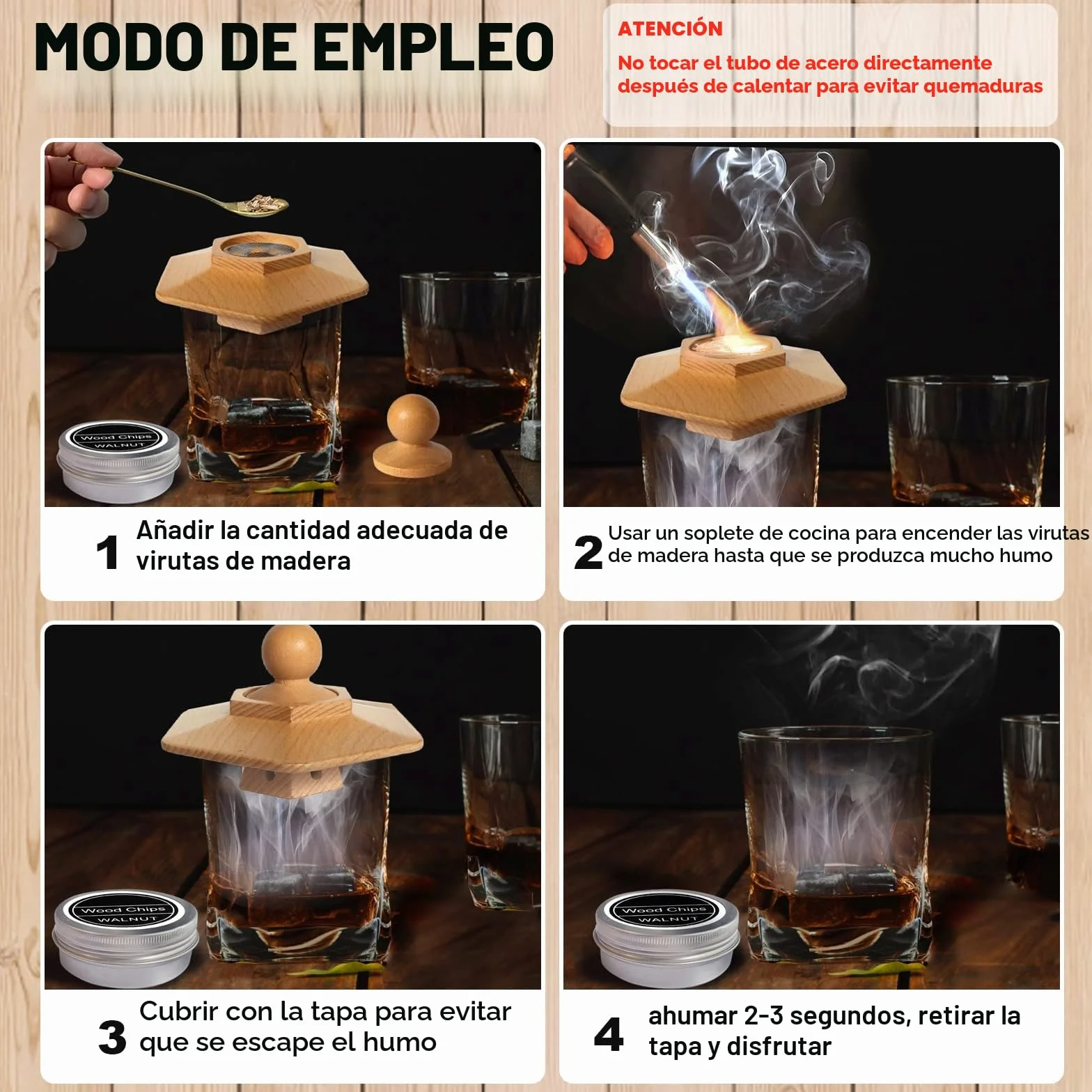 MODO DE EMPLEO

ATENCIÓN

No tocar el tubo de acero directamente después de calentar para evitar quemaduras

Wood Chips
WALNUT

1 Añadir la cantidad adecuada de virutas de madera

2 Usar un soplete de cocina para encender las virutas de madera hasta que se produzca mucho humo

Wood Chips
WALNUT

3 Cubrir con la tapa para evitar que se escape el humo

Wood Chips
WALNUT

4 ahumar 2-3 segundos, retirar la tapa y disfrutar