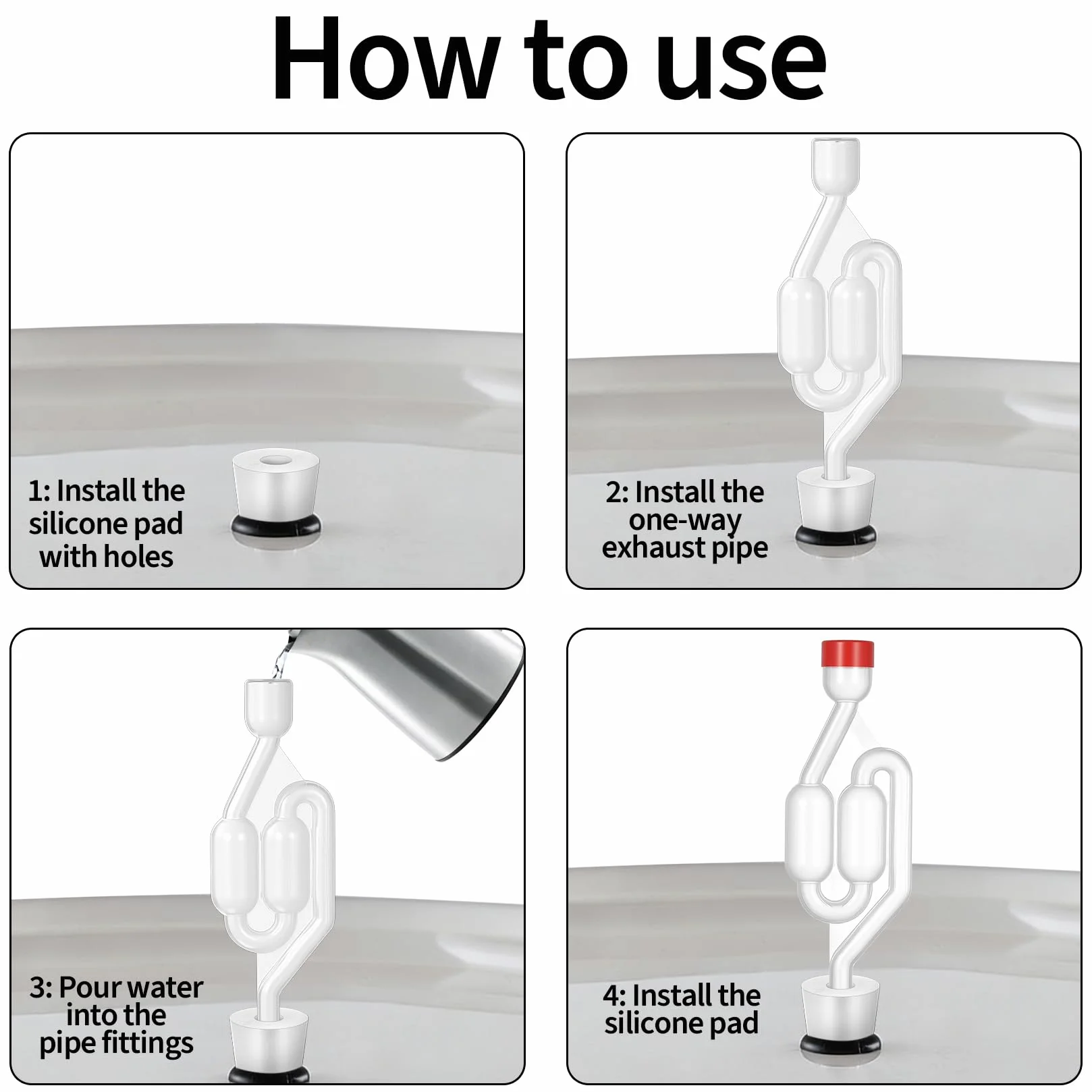 How to use

1: Install the silicone pad with holes

2: Install the one-way exhaust pipe

3: Pour water into the pipe fittings

4: Install the silicone pad