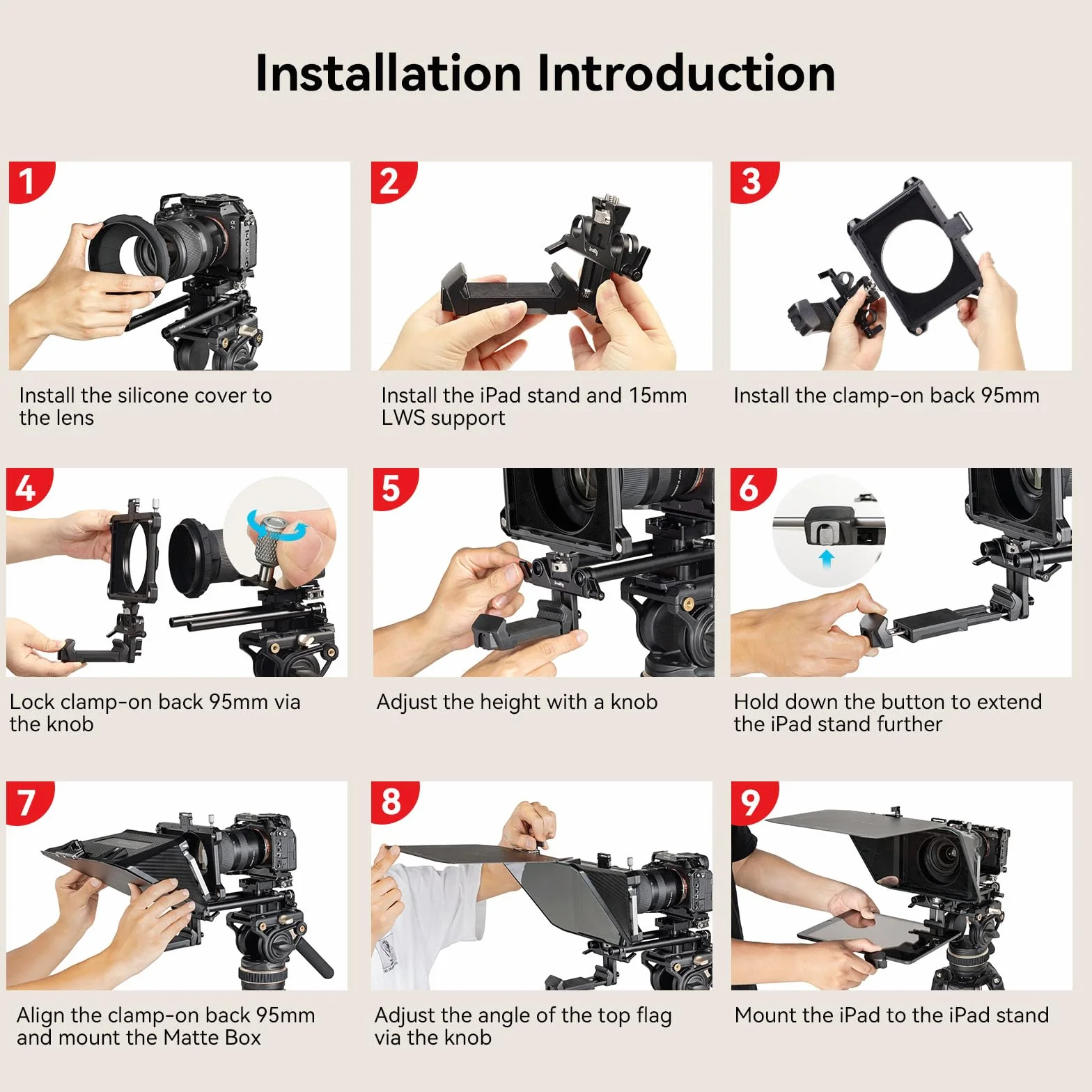 Installation Introduction

1

Install the silicone cover to the lens

2

Install the iPad stand and 15mm LWS support

3

Install the clamp-on back 95mm

4

Lock clamp-on back 95mm via the knob

5

Adjust the height with a knob

6

Hold down the button to extend the iPad stand further

7

Align the clamp-on back 95mm and mount the Matte Box

8

Adjust the angle of the top flag via the knob

9

Mount the iPad to the iPad stand