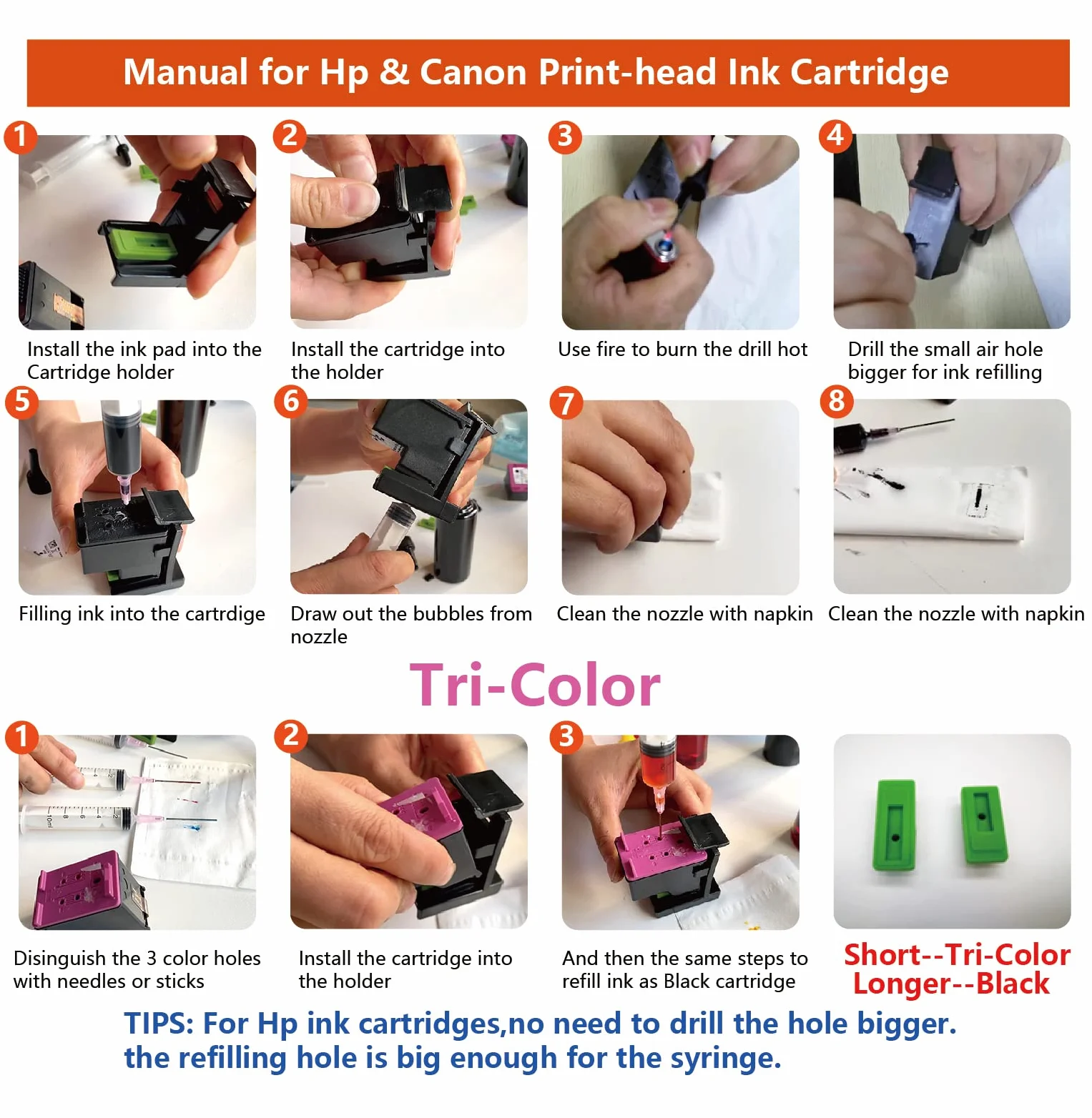 Manual for Hp & Canon Print-head Ink Cartridge

1
Install the ink pad into the Cartridge holder

2
Install the cartridge into the holder

3
Use fire to burn the drill hot

4
Drill the small air hole bigger for ink refilling

5
Filling ink into the cartrdige

6
Draw out the bubbles from nozzle

7
Clean the nozzle with napkin

8
Clean the nozzle with napkin

Tri-Color

1
Disinguish the 3 color holes with needles or sticks

2
Install the cartridge into the holder

3
And then the same steps to refill ink as Black cartridge

Short--Tri-Color
Longer--Black

TIPS: For Hp ink cartridges,no need to drill the hole bigger.
the refilling hole is big enough for the syringe.