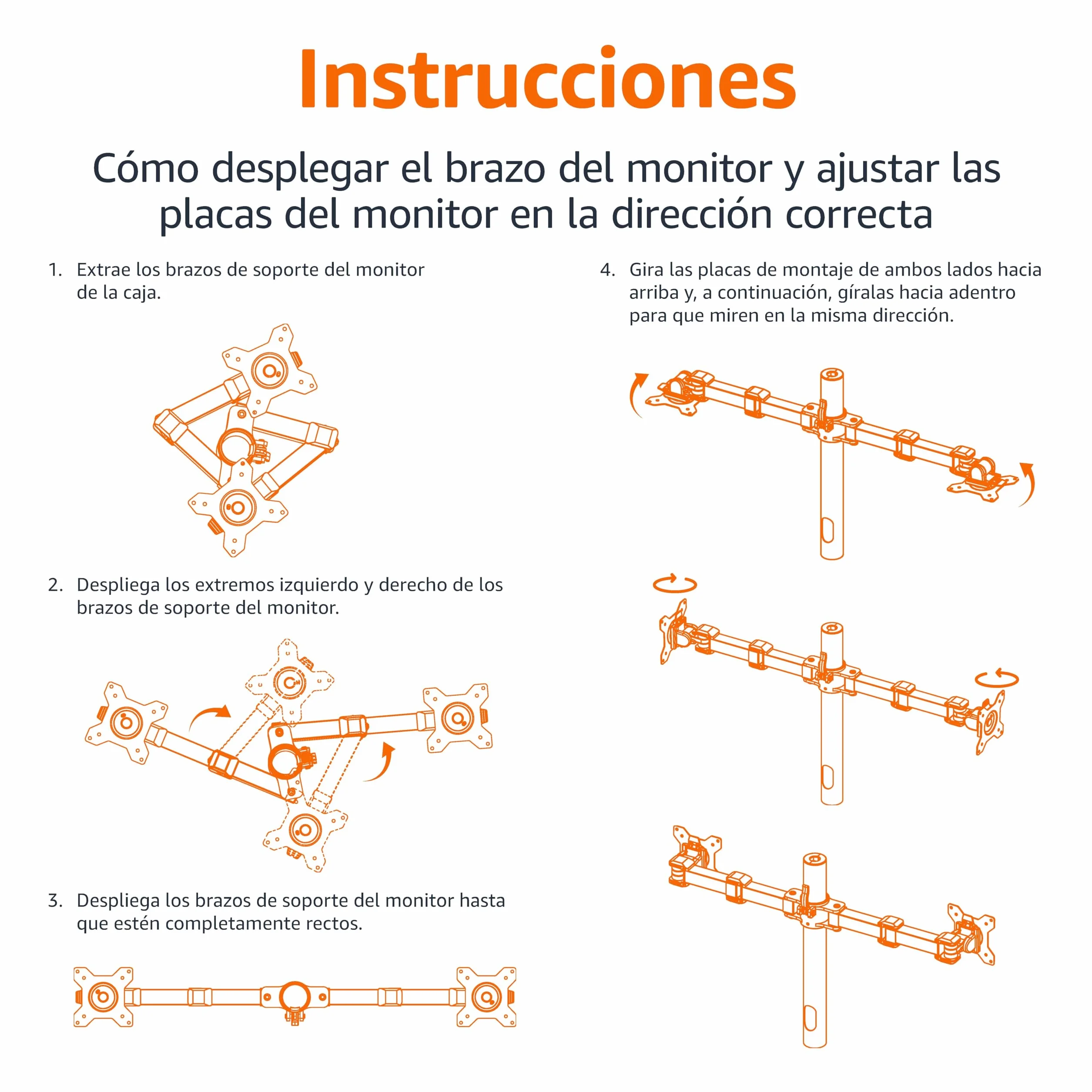 Instrucciones

Cómo desplegar el brazo del monitor y ajustar las placas del monitor en la dirección correcta

1. Extrae los brazos de soporte del monitor de la caja.

2. Despliega los extremos izquierdo y derecho de los brazos de soporte del monitor.

3. Despliega los brazos de soporte del monitor hasta que estén completamente rectos.

4. Gira las placas de montaje de ambos lados hacia arriba y, a continuación, gíralas hacia adentro para que miren en la misma dirección.