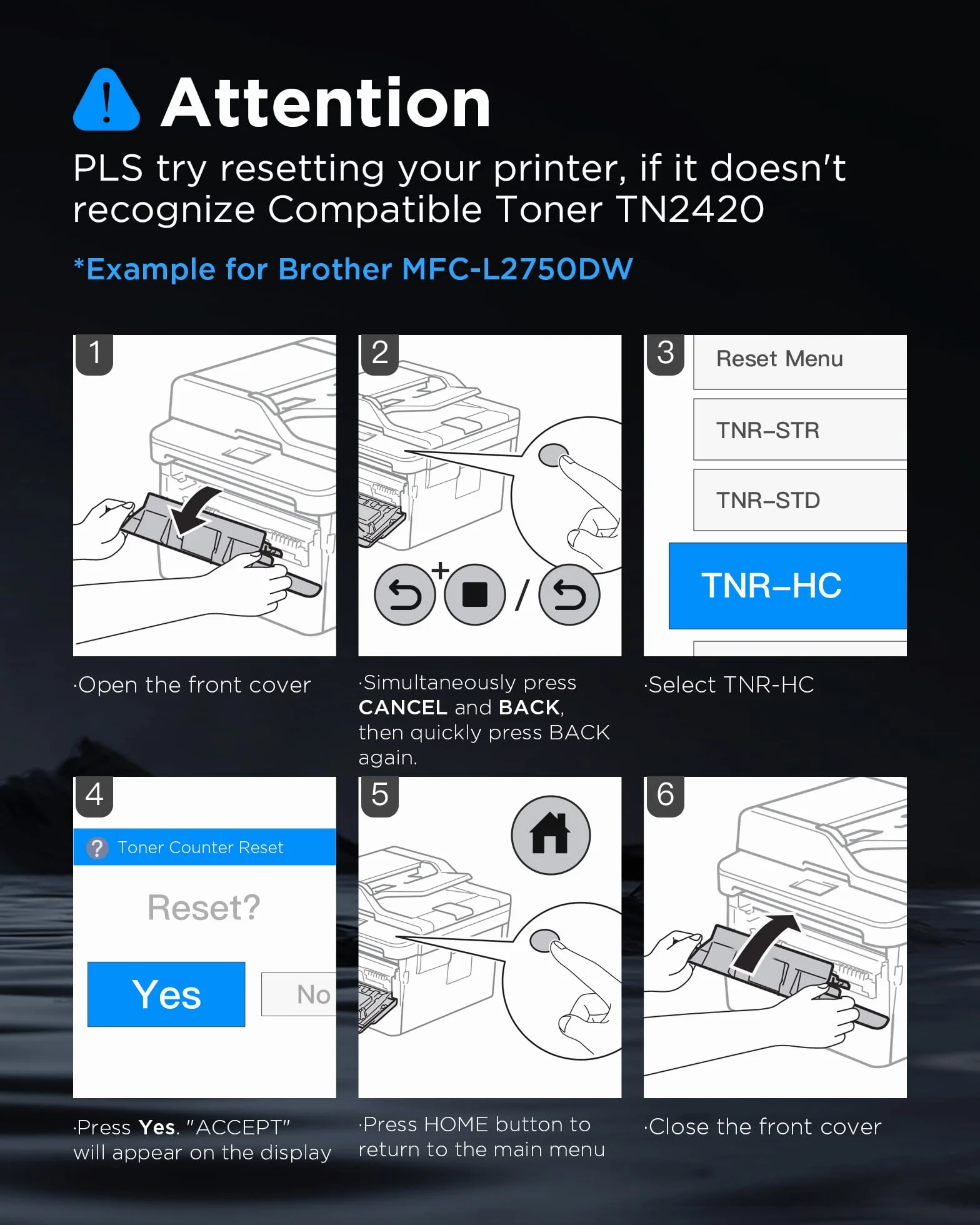 Attention

PLS try resetting your printer, if it doesn't recognize Compatible Toner TN2420

*Example for Brother MFC-L2750DW

1

·Open the front cover

2

+ /

·Simultaneously press CANCEL and BACK, then quickly press BACK again.

3

Reset Menu

TNR–STR

TNR–STD

TNR–HC

·Select TNR-HC

4

Toner Counter Reset

Reset?

Yes

No

·Press Yes. "ACCEPT" will appear on the display

5

·Press HOME button to return to the main menu

6

·Close the front cover