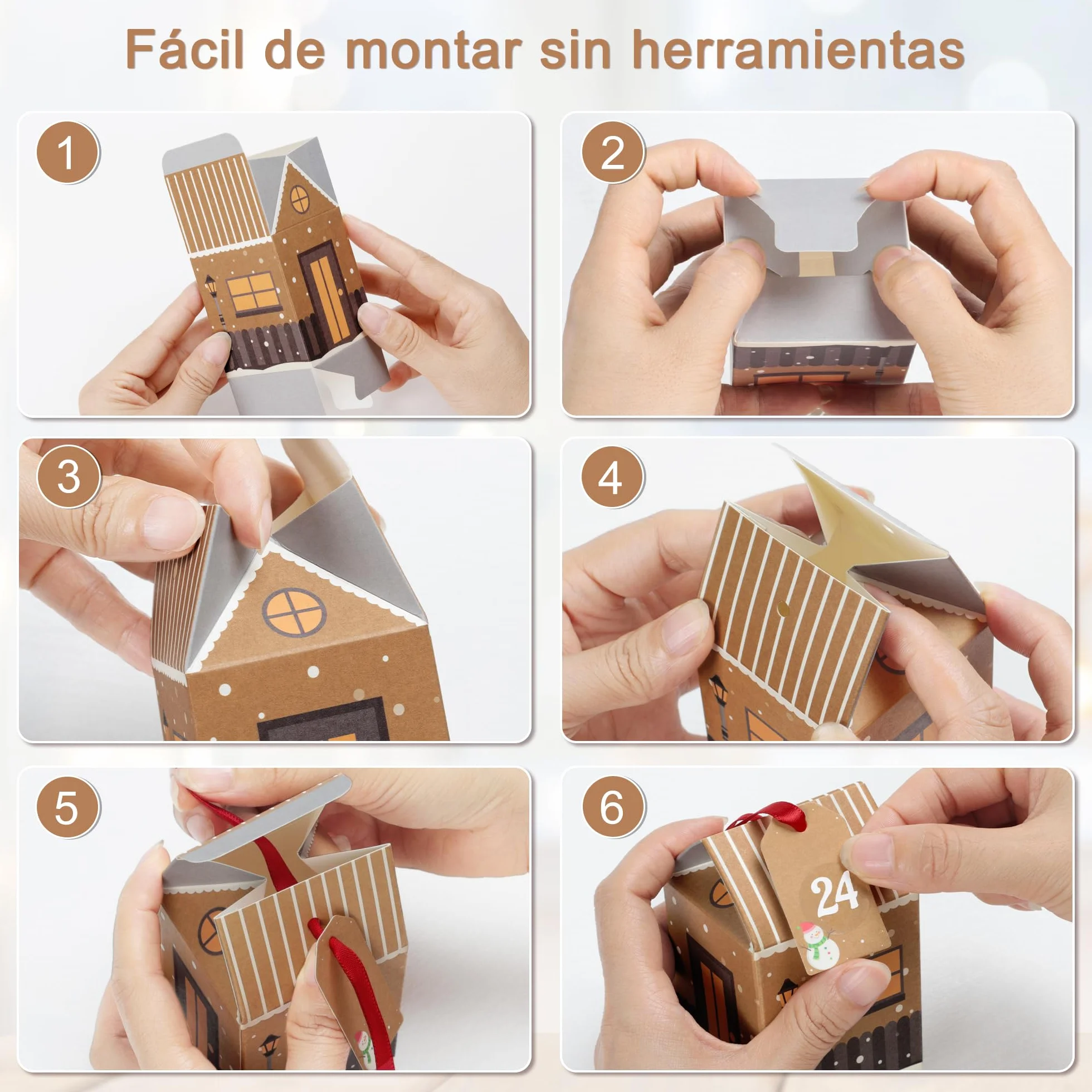 Fácil de montar sin herramientas

1

2

3

4

5

6

24