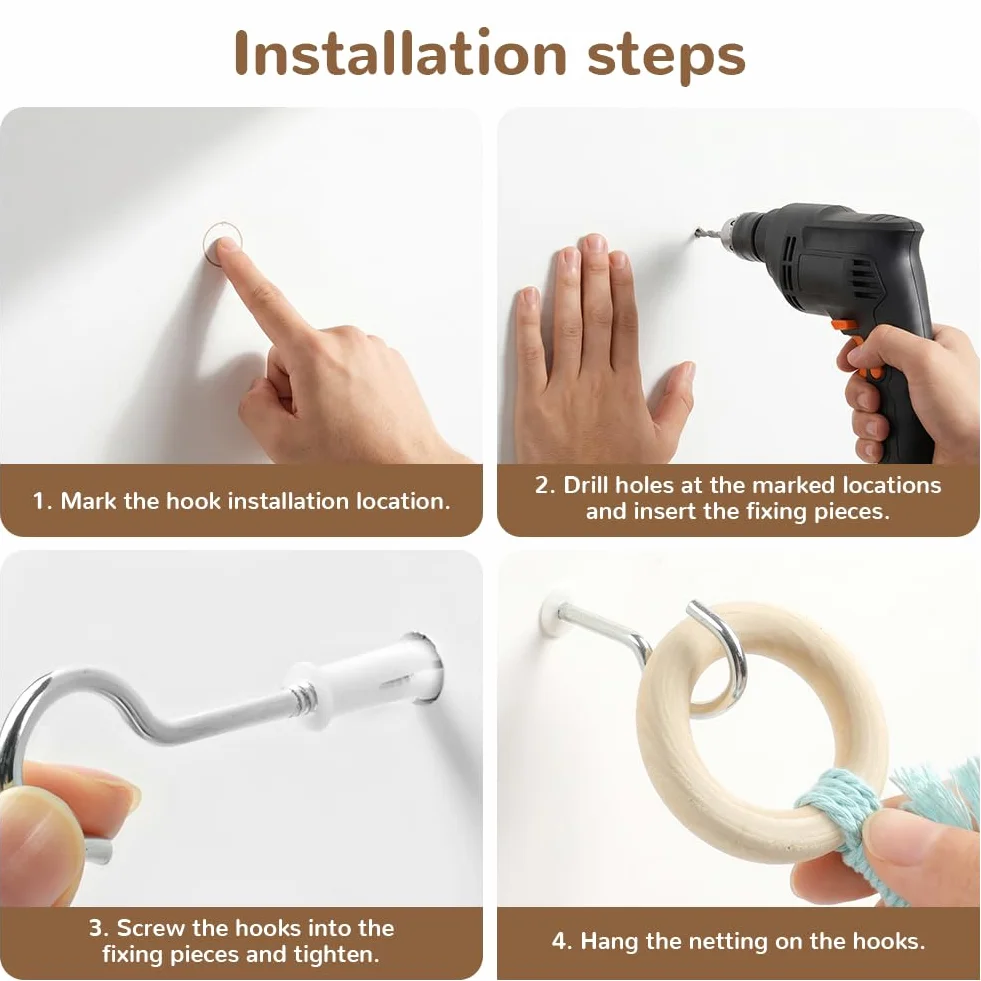 Installation steps

1. Mark the hook installation location.

2. Drill holes at the marked locations and insert the fixing pieces.

3. Screw the hooks into the fixing pieces and tighten.

4. Hang the netting on the hooks.