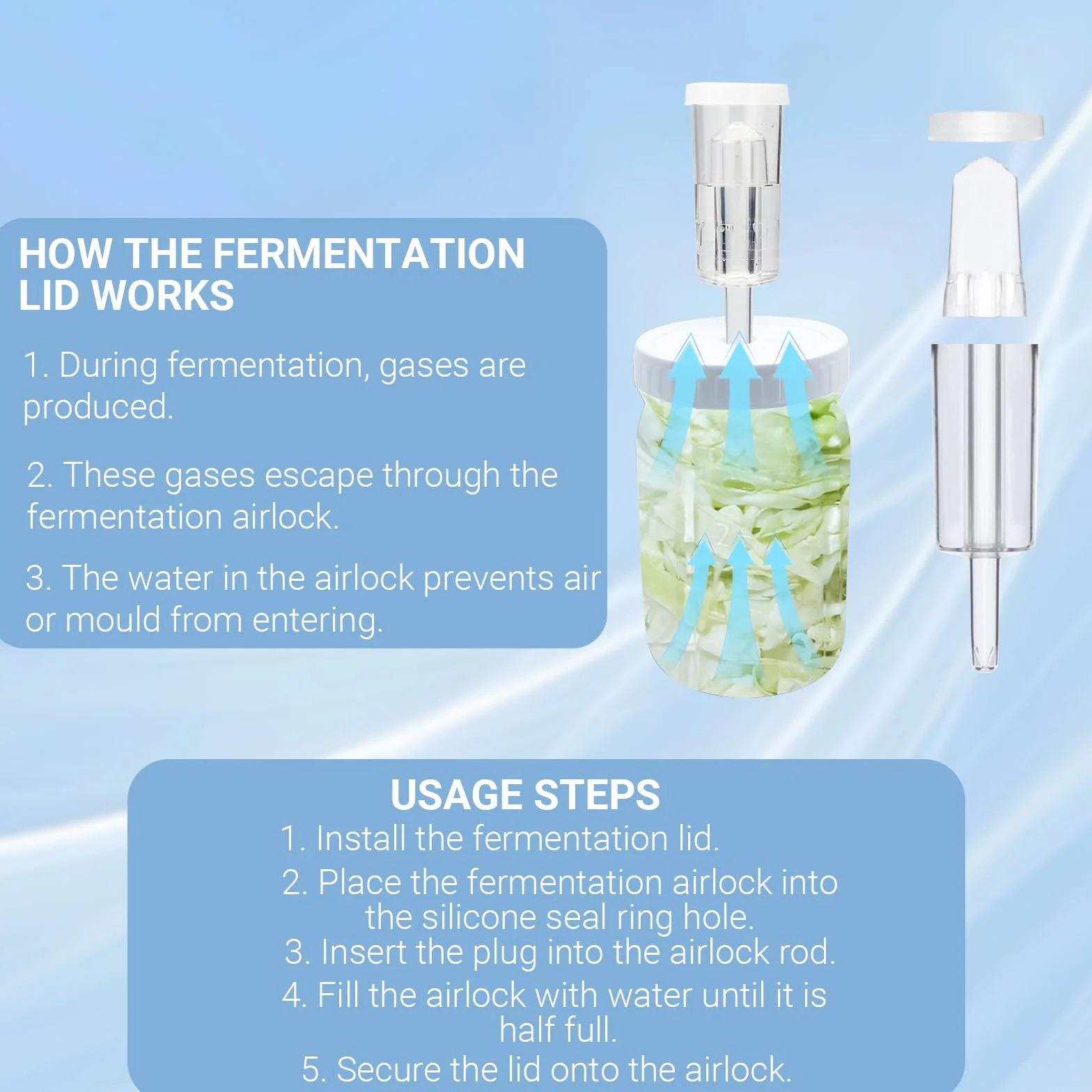 HOW THE FERMENTATION LID WORKS

1. During fermentation, gases are produced.

2. These gases escape through the fermentation airlock.

3. The water in the airlock prevents air or mould from entering.

USAGE STEPS

1. Install the fermentation lid.

2. Place the fermentation airlock into the silicone seal ring hole.

3. Insert the plug into the airlock rod.

4. Fill the airlock with water until it is half full.

5. Secure the lid onto the airlock.