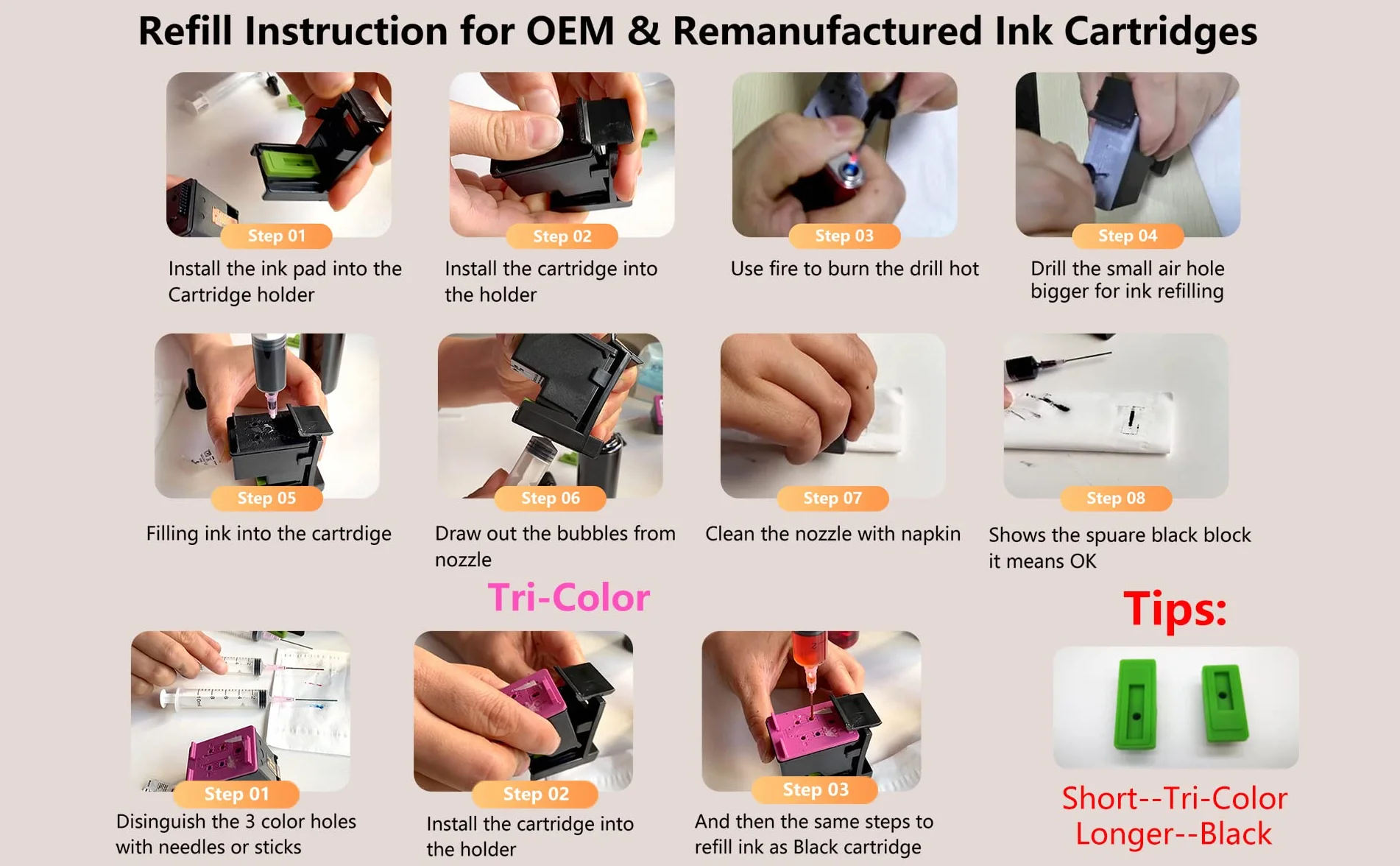 Refill Instruction for OEM & Remanufactured Ink Cartridges

Step 01
Install the ink pad into the Cartridge holder

Step 02
Install the cartridge into the holder

Step 03
Use fire to burn the drill hot

Step 04
Drill the small air hole bigger for ink refilling

Step 05
Filling ink into the cartrdige

Step 06
Draw out the bubbles from nozzle

Step 07
Clean the nozzle with napkin

Step 08
Shows the spuare black block it means OK

Tri-Color

Step 01
Disinguish the 3 color holes with needles or sticks

Step 02
Install the cartridge into the holder

Step 03
And then the same steps to refill ink as Black cartridge

Tips:

Short--Tri-Color
Longer--Black