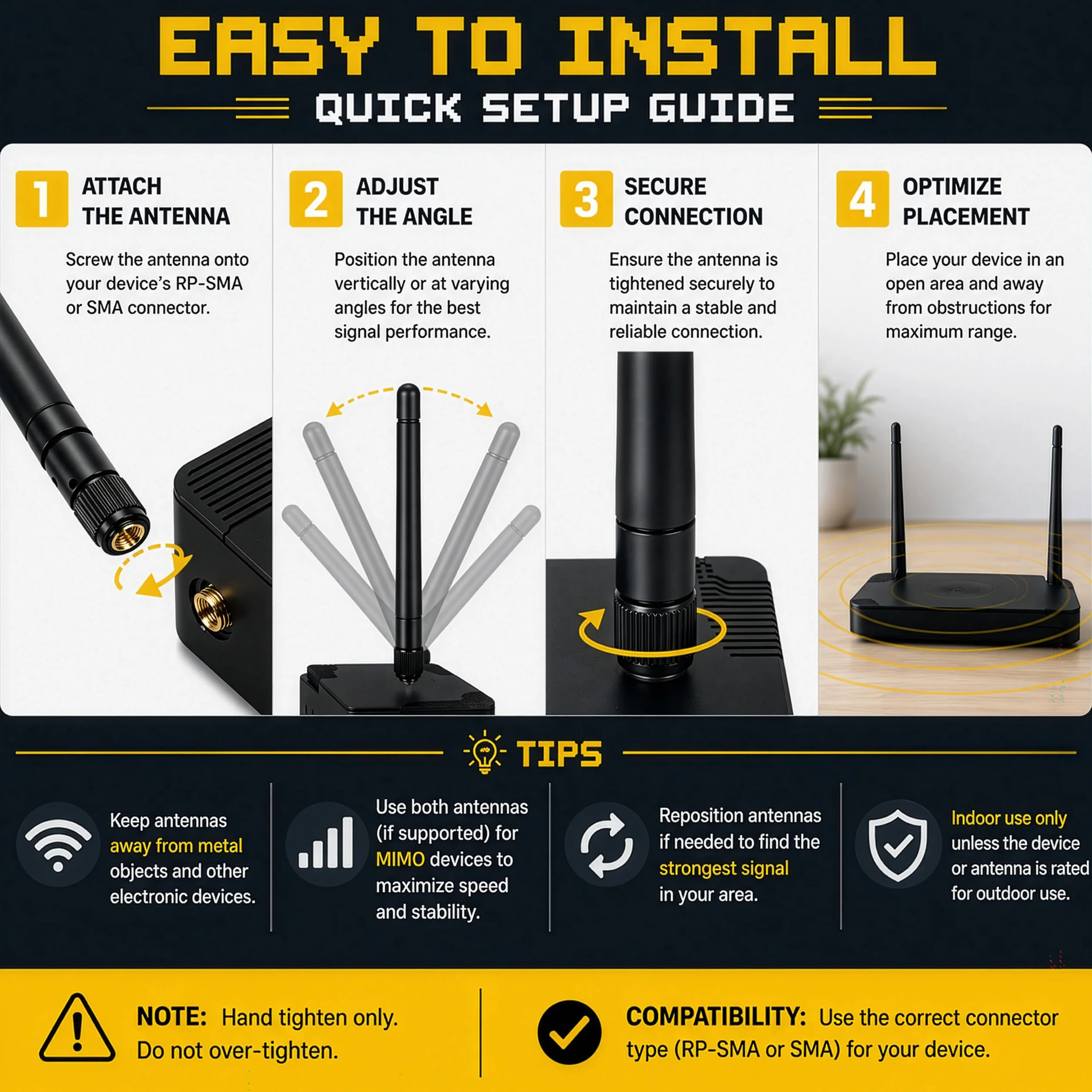 EASY TO INSTALL

QUICK SETUP GUIDE

1 ATTACH THE ANTENNA

Screw the antenna onto your device's RP-SMA or SMA connector.

2 ADJUST THE ANGLE

Position the antenna vertically or at varying angles for the best signal performance.

3 SECURE CONNECTION

Ensure the antenna is tightened securely to maintain a stable and reliable connection.

4 OPTIMIZE PLACEMENT

Place your device in an open area and away from obstructions for maximum range.

TIPS

Keep antennas away from metal objects and other electronic devices.

Use both antennas (if supported) for MIMO devices to maximize speed and stability.

Reposition antennas if needed to find the strongest signal in your area.

Indoor use only unless the device or antenna is rated for outdoor use.

NOTE: Hand tighten only. Do not over-tighten.

COMPATIBILITY: Use the correct connector type (RP-SMA or SMA) for your device.