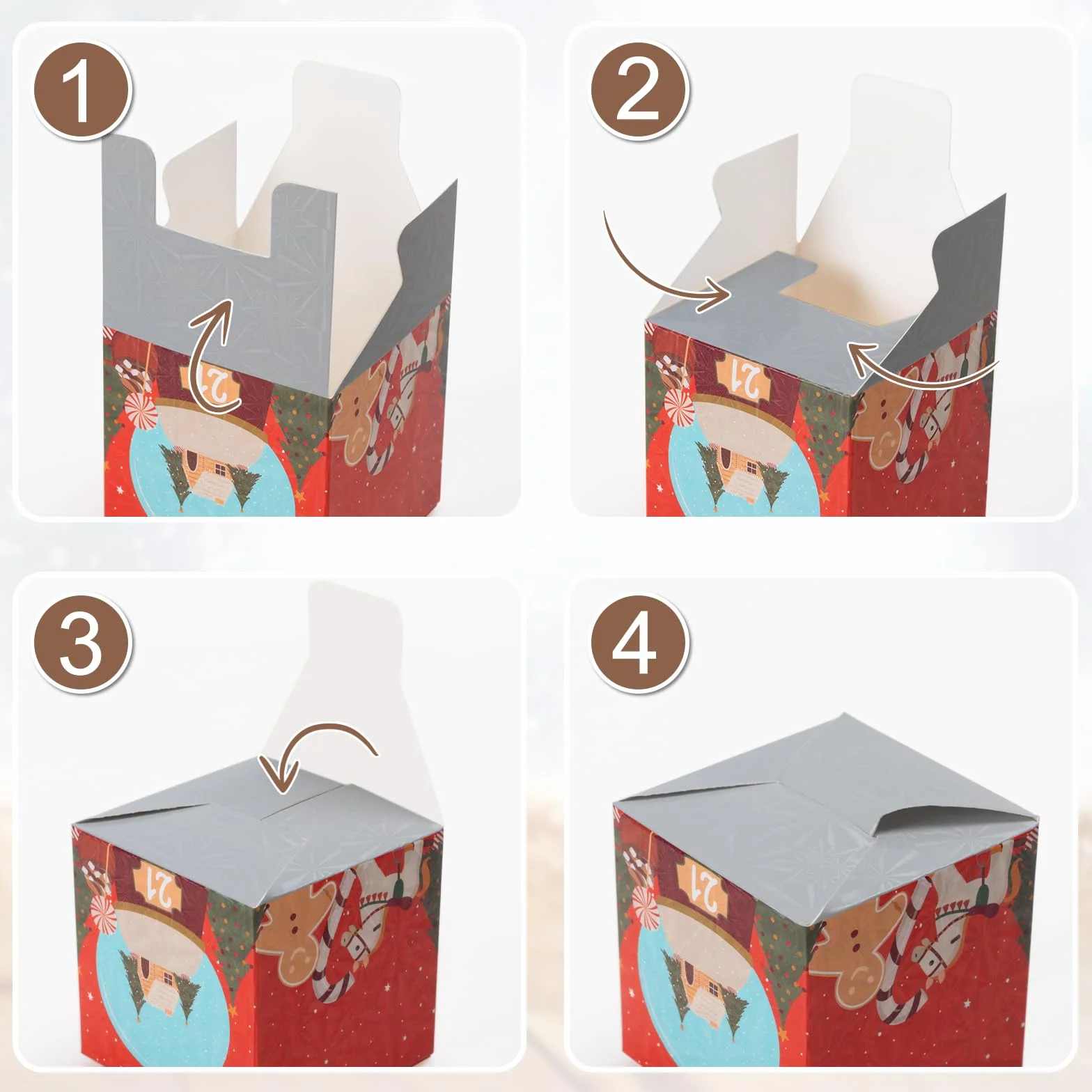 1

21

2

21

3

21

4

21