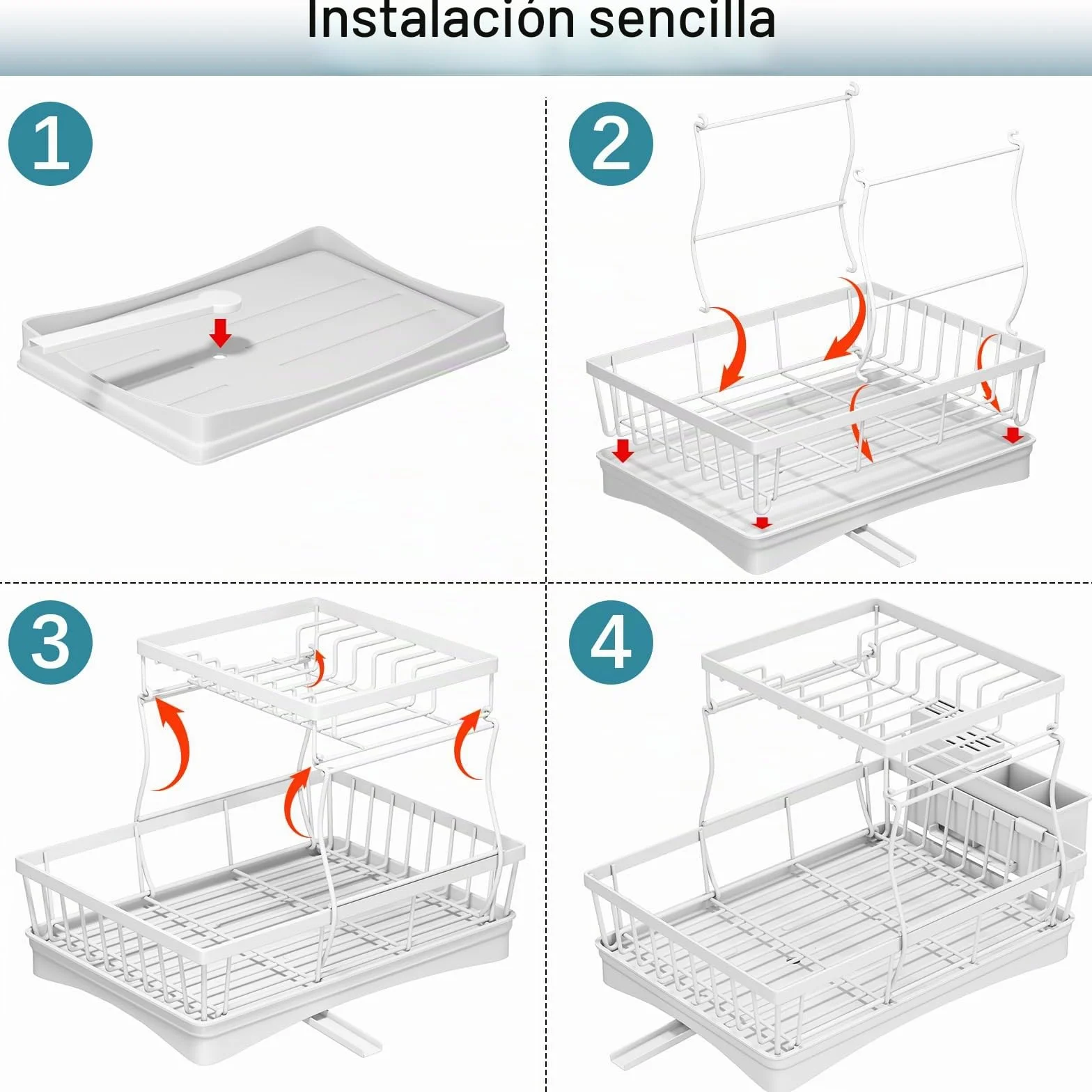 Instalación sencilla

1

2

3

4