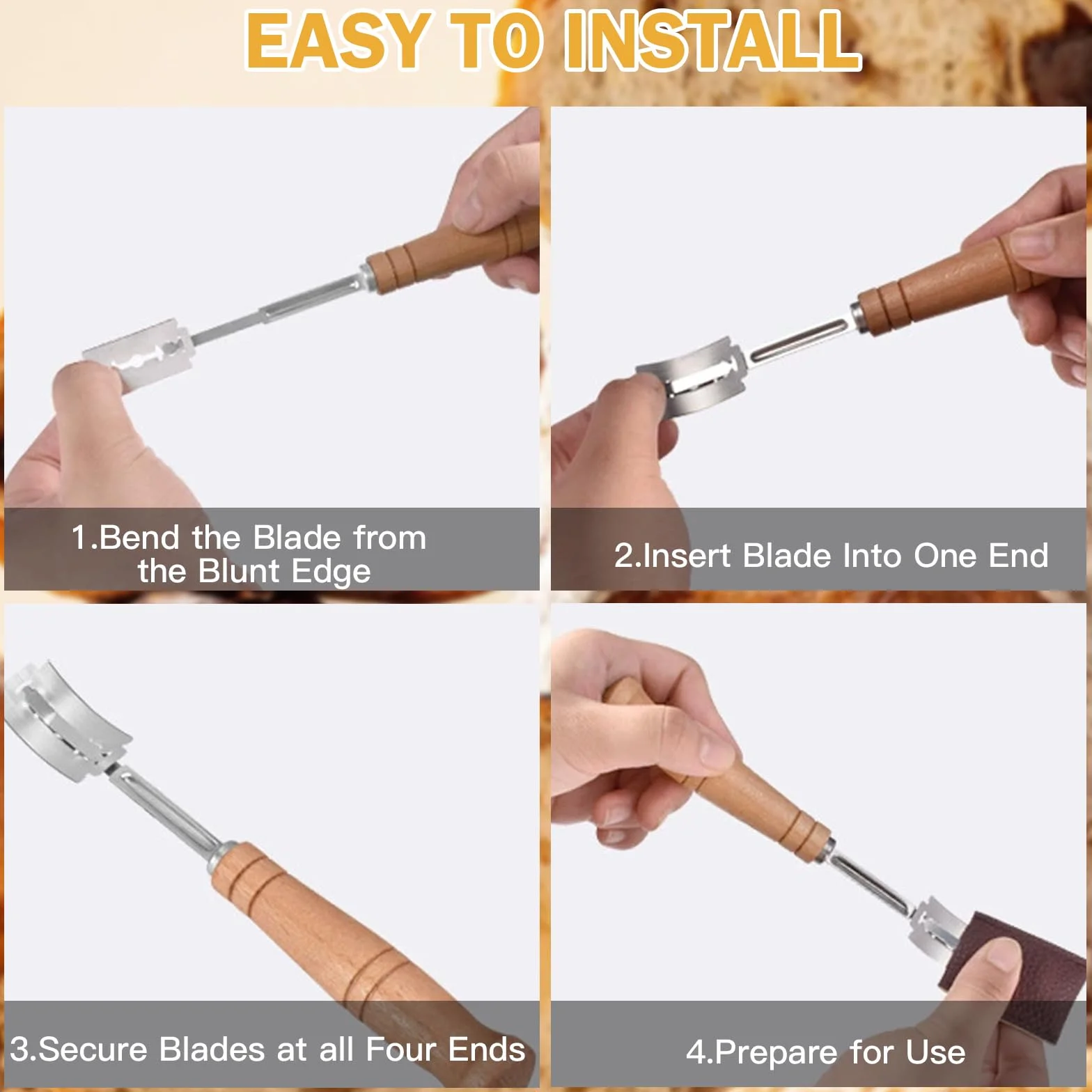 EASY TO INSTALL

1.Bend the Blade from the Blunt Edge

2.Insert Blade Into One End

3.Secure Blades at all Four Ends

4.Prepare for Use