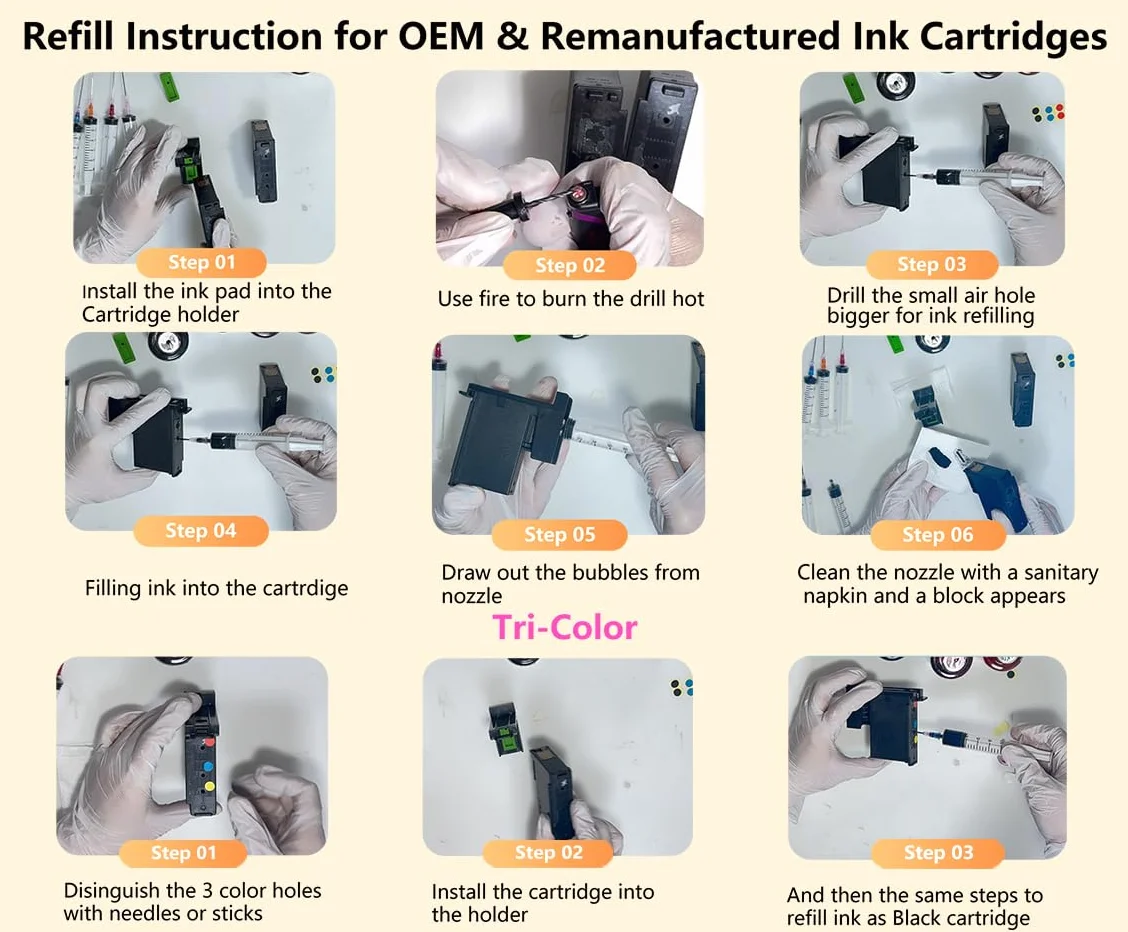 Refill Instruction for OEM & Remanufactured Ink Cartridges

Step 01
Install the ink pad into the Cartridge holder

Step 02
Use fire to burn the drill hot

Step 03
Drill the small air hole bigger for ink refilling

Step 04
Filling ink into the cartrdige

Step 05
Draw out the bubbles from nozzle

Step 06
Clean the nozzle with a sanitary napkin and a block appears

Tri-Color

Step 01
Disinguish the 3 color holes with needles or sticks

Step 02
Install the cartridge into the holder

Step 03
And then the same steps to refill ink as Black cartridge