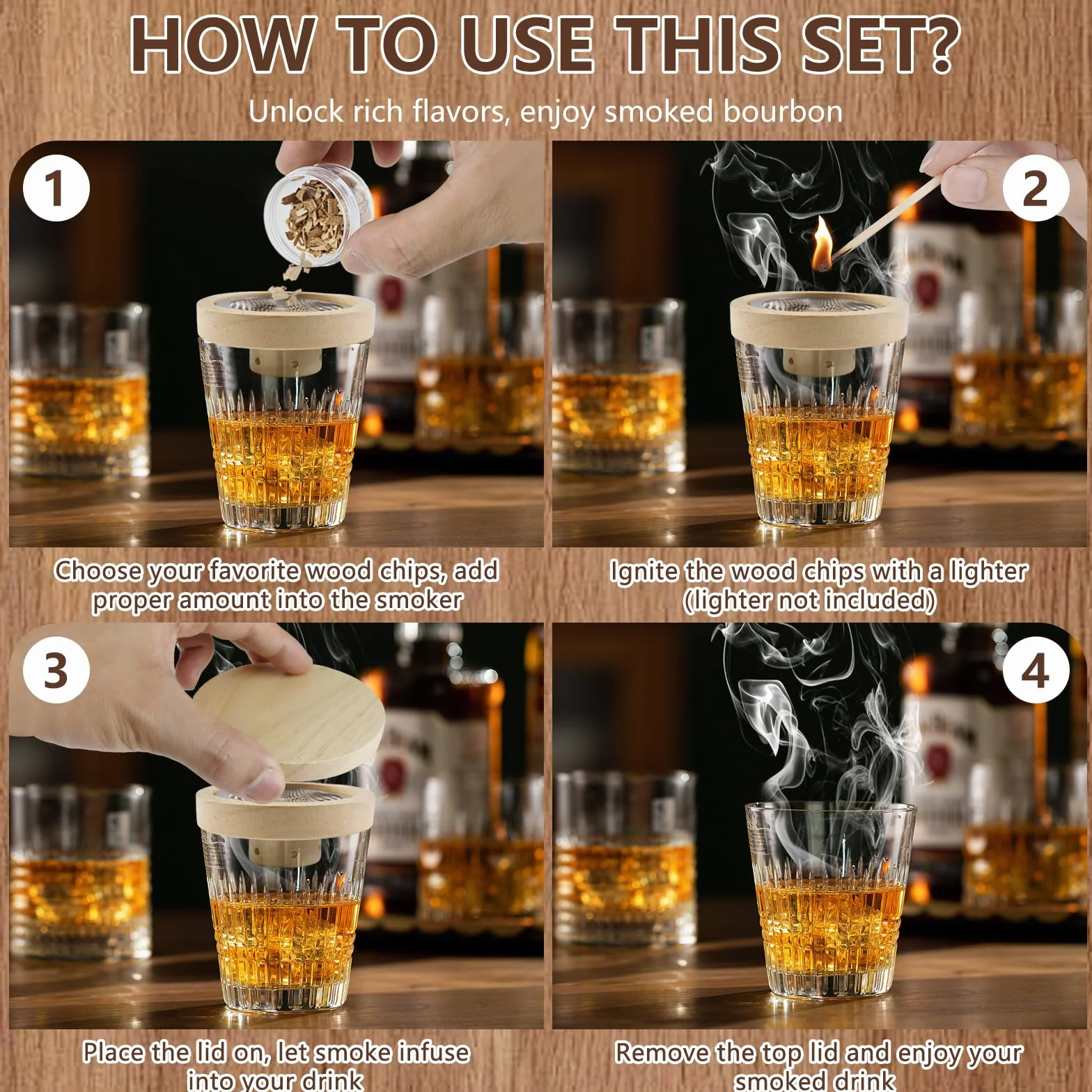 HOW TO USE THIS SET?

Unlock rich flavors, enjoy smoked bourbon

1

Choose your favorite wood chips, add proper amount into the smoker

2

Ignite the wood chips with a lighter (lighter not included)

3

Place the lid on, let smoke infuse into your drink

4

Remove the top lid and enjoy your smoked drink