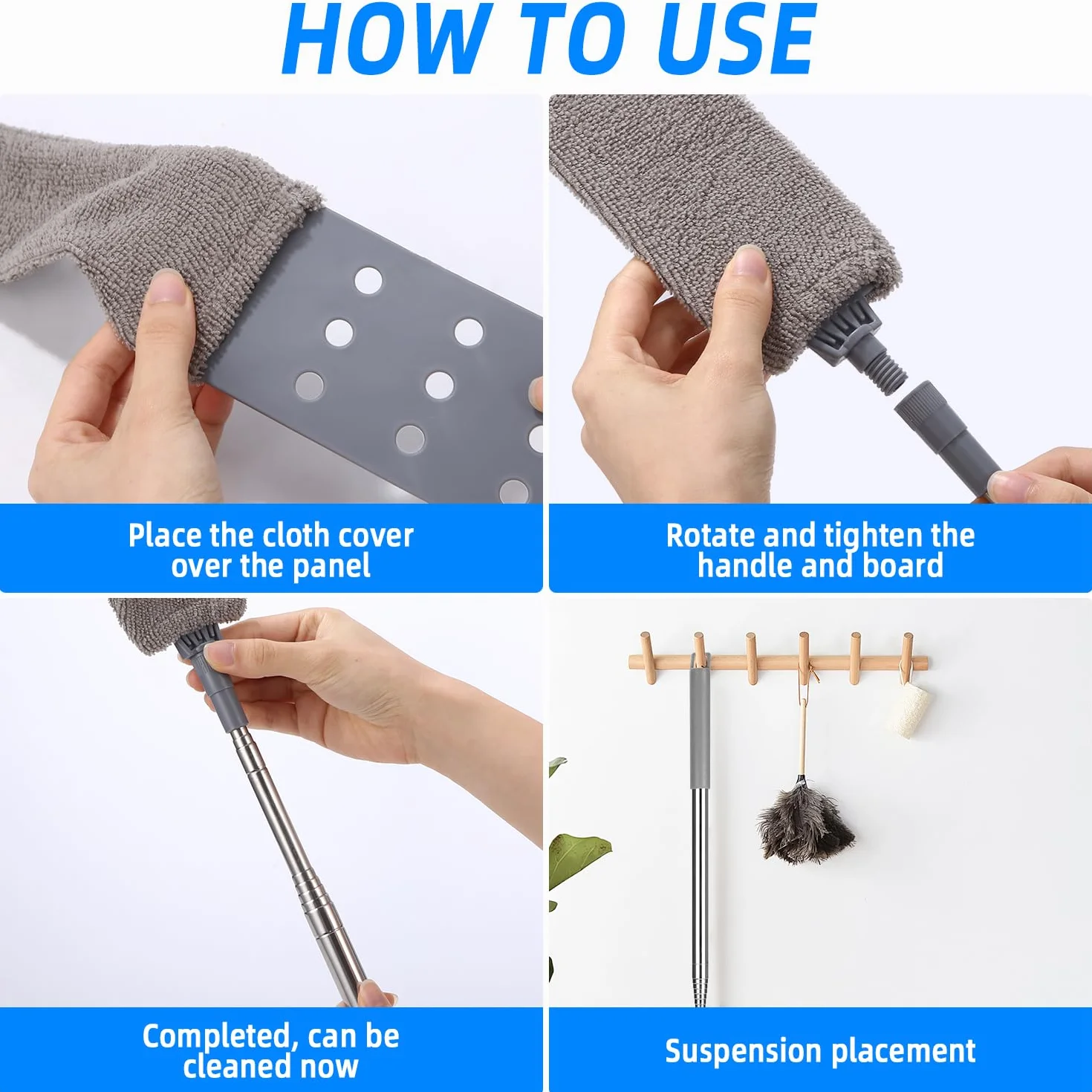 HOW TO USE

Place the cloth cover over the panel

Rotate and tighten the handle and board

Completed, can be cleaned now

Suspension placement