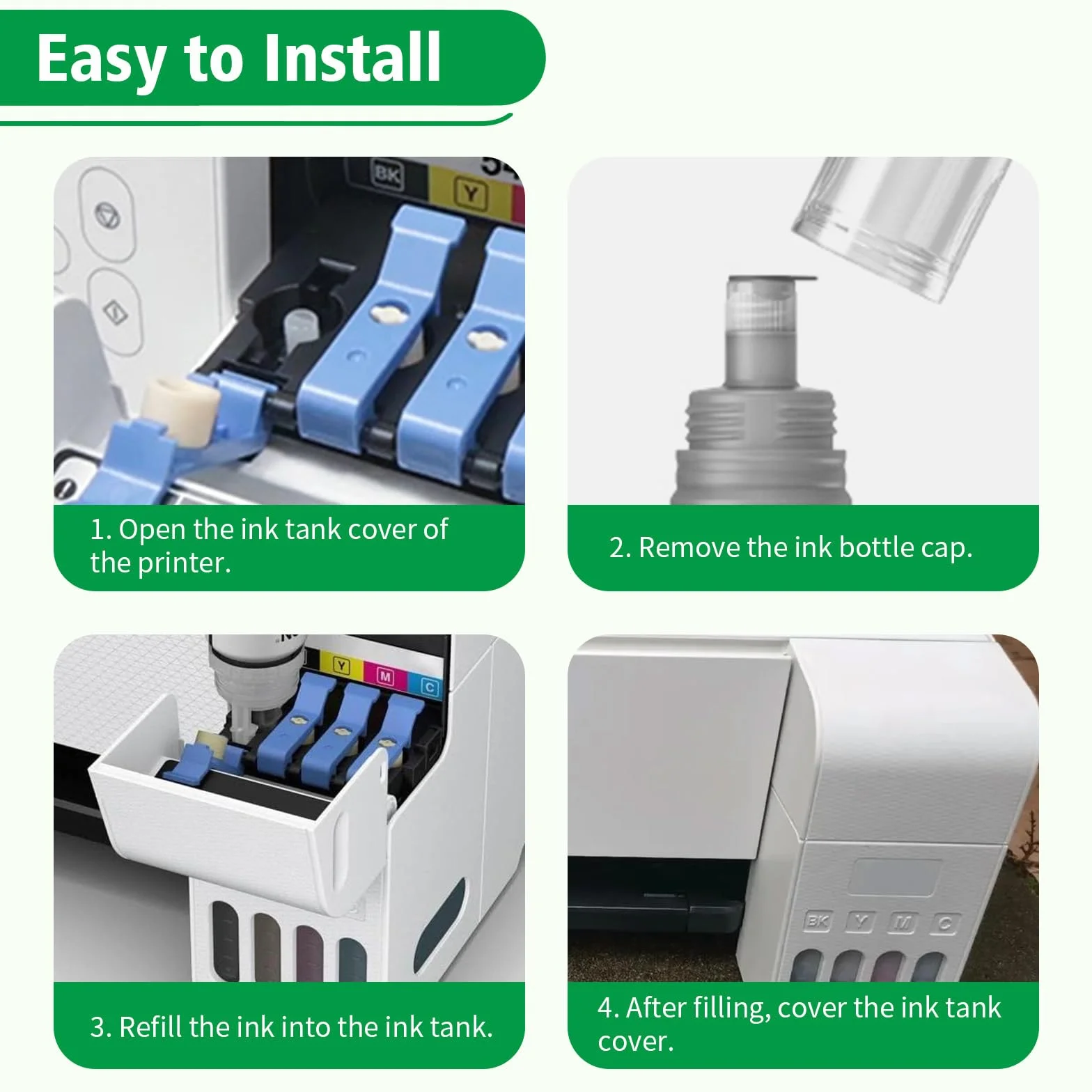 Easy to Install

BK Y

1. Open the ink tank cover of the printer.

2. Remove the ink bottle cap.

Y M C

3. Refill the ink into the ink tank.

BK Y M C

4. After filling, cover the ink tank cover.