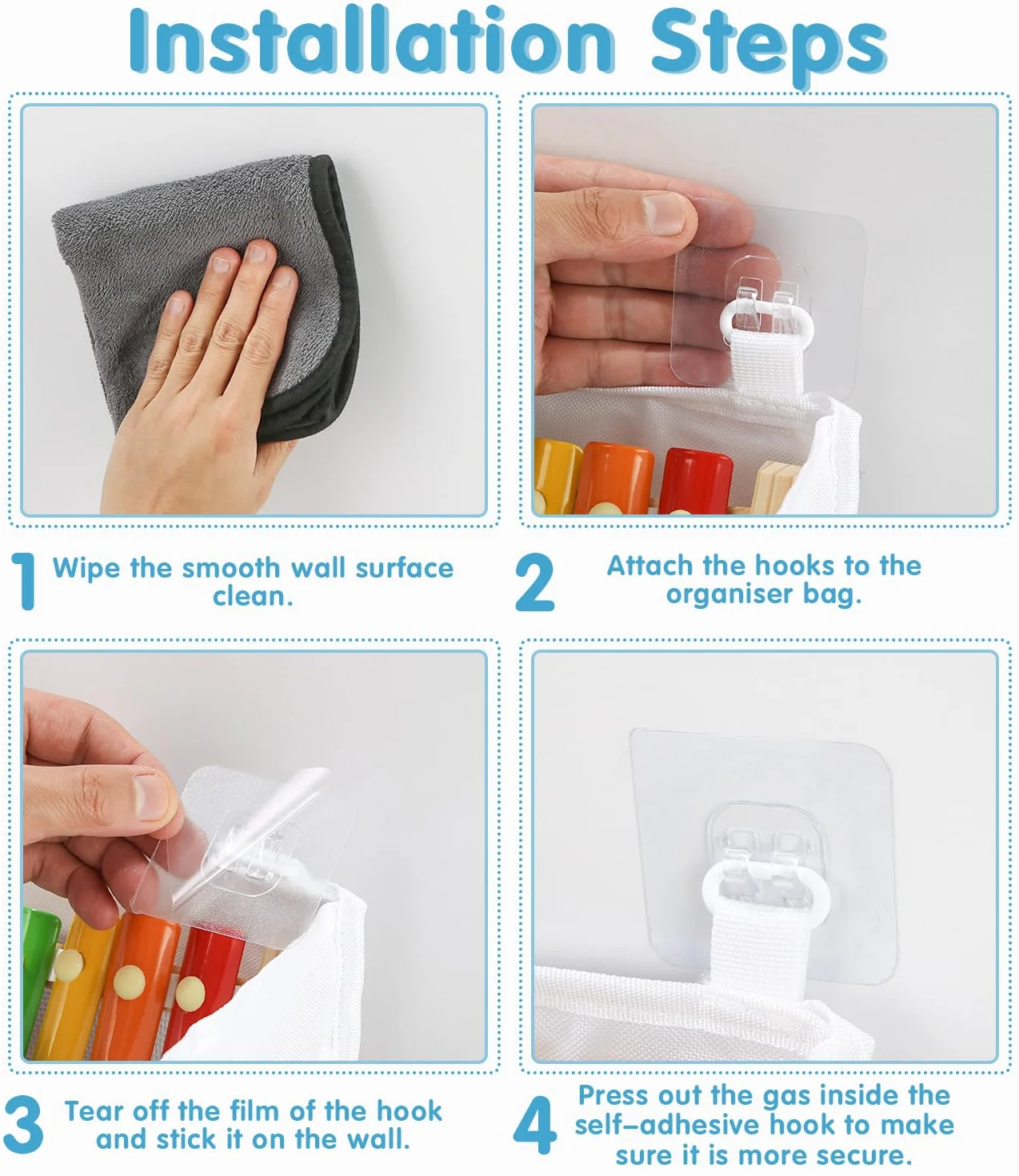 Installation Steps

1 Wipe the smooth wall surface clean.

2 Attach the hooks to the organiser bag.

3 Tear off the film of the hook and stick it on the wall.

4 Press out the gas inside the self-adhesive hook to make sure it is more secure.